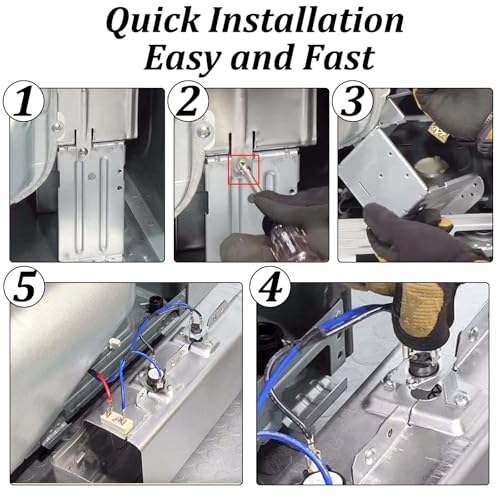 Quick Installation
Easy and Fast

1

2

3

5

4