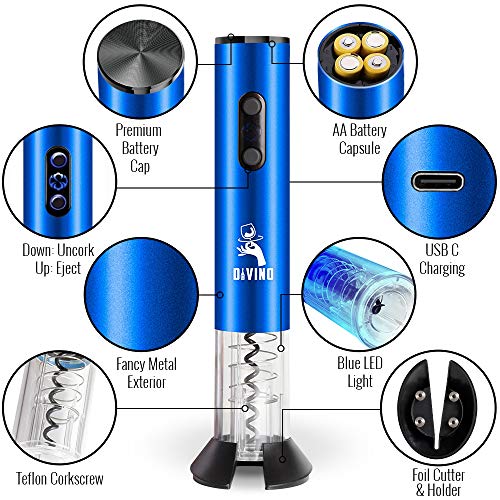 Premium Battery Cap

AA Battery Capsule

Down: Uncork
Up: Eject

USB C Charging

DIVINO

Fancy Metal Exterior

Blue LED Light

Teflon Corkscrew

Foil Cutter & Holder