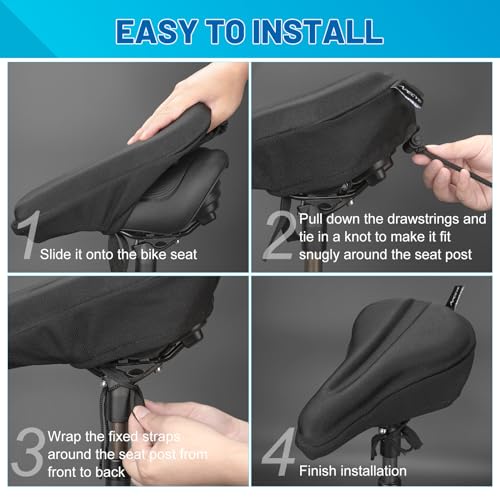 EASY TO INSTALL

1 Slide it onto the bike seat

2 Pull down the drawstrings and tie in a knot to make it fit snugly around the seat post

3 Wrap the fixed straps around the seat post from front to back

4 Finish installation