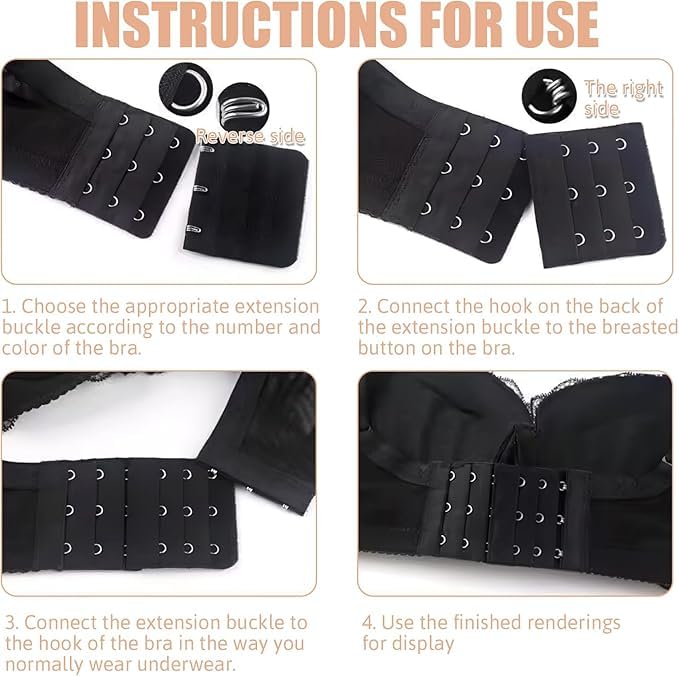 INSTRUCTIONS FOR USE

Reverse side

The right side

1. Choose the appropriate extension buckle according to the number and color of the bra.

2. Connect the hook on the back of the extension buckle to the breasted button on the bra.

3. Connect the extension buckle to the hook of the bra in the way you normally wear underwear.

4. Use the finished renderings for display