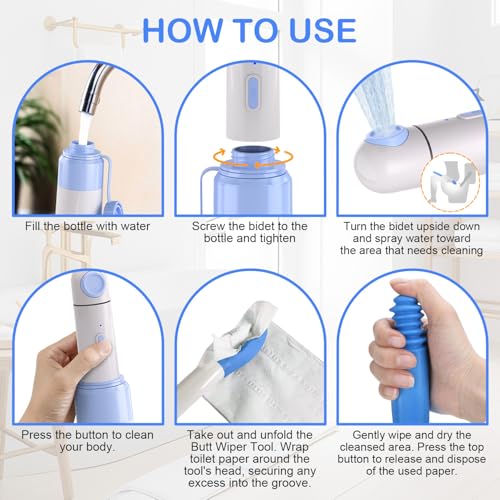 HOW TO USE

Fill the bottle with water

Screw the bidet to the bottle and tighten

Turn the bidet upside down and spray water toward the area that needs cleaning

Press the button to clean your body.

Take out and unfold the Butt Wiper Tool. Wrap toilet paper around the tool's head, securing any excess into the groove.

Gently wipe and dry the cleansed area. Press the top button to release and dispose of the used paper.