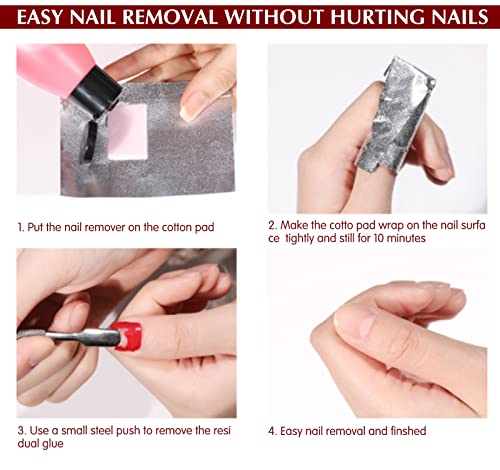 EASY NAIL REMOVAL WITHOUT HURTING NAILS

1. Put the nail remover on the cotton pad

2. Make the cotto pad wrap on the nail surfa ce tightly and still for 10 minutes

3. Use a small steel push to remove the resi dual glue

4. Easy nail removal and finshed