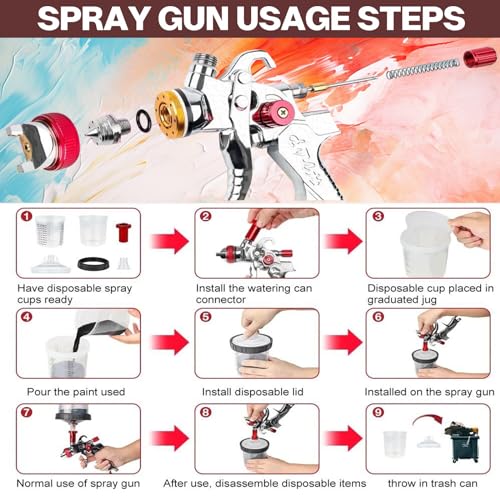 SPRAY GUN USAGE STEPS

1
Have disposable spray cups ready

2
Install the watering can connector

3
Disposable cup placed in graduated jug

4
Pour the paint used

5
Install disposable lid

6
Installed on the spray gun

7
Normal use of spray gun

8
After use, disassemble disposable items

9
throw in trash can