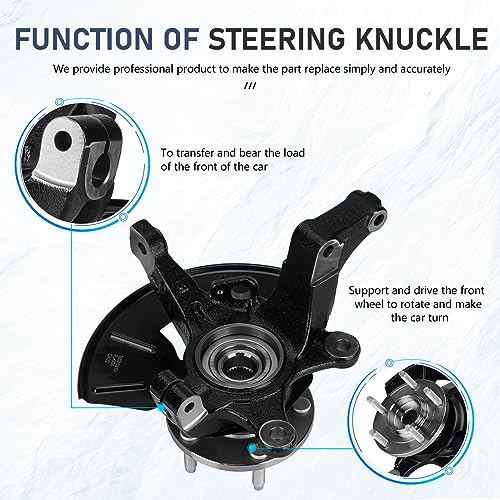 FUNCTION OF STEERING KNUCKLE

We provide professional product to make the part replace simply and accurately

///

To transfer and bear the load of the front of the car

Support and drive the front wheel to rotate and make the car turn