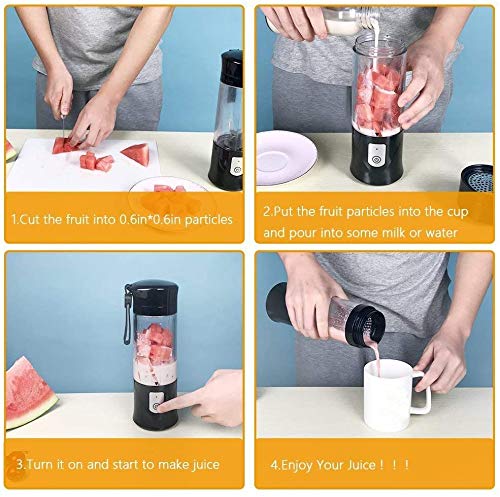 1.Cut the fruit into 0.6in*0.6in particles

2.Put the fruit particles into the cup and pour into some milk or water

3.Turn it on and start to make juice

4.Enjoy Your Juice！！！