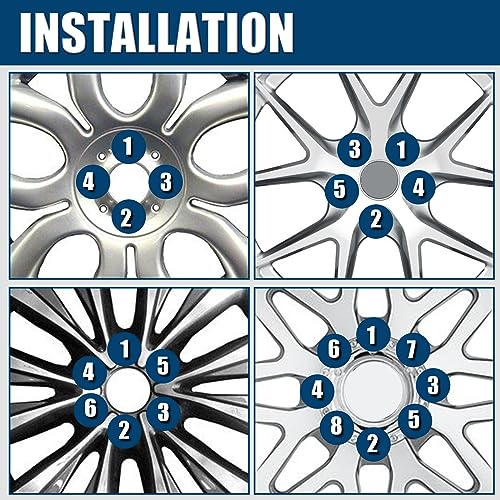 INSTALLATION

1
4
3
2

3
1
5
4
2

1
4
5
6
3
2

1
6
7
4
3
8
5
2