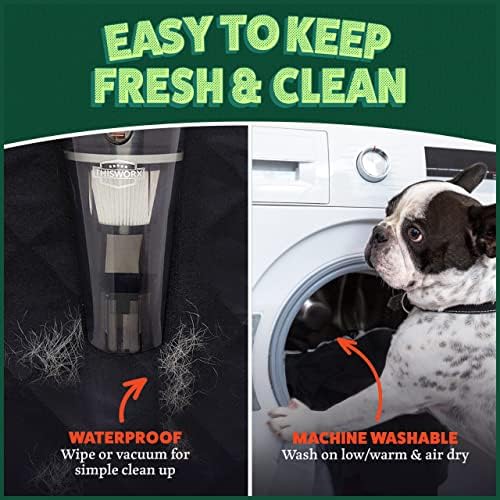 EASY TO KEEP FRESH & CLEAN

THISWORX

WATERPROOF
Wipe or vacuum for simple clean up

MACHINE WASHABLE
Wash on low/warm & air dry