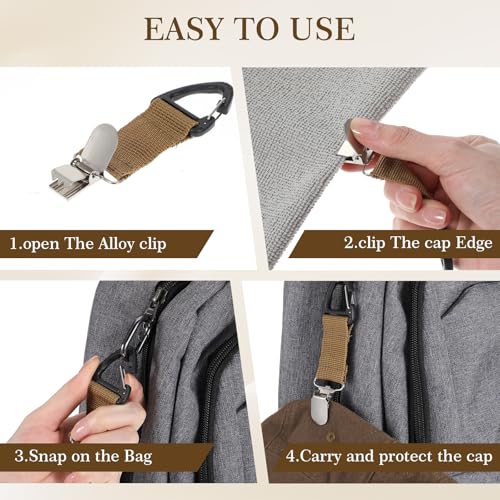 EASY TO USE

1.open The Alloy clip

2.clip The cap Edge

3.Snap on the Bag

4.Carry and protect the cap