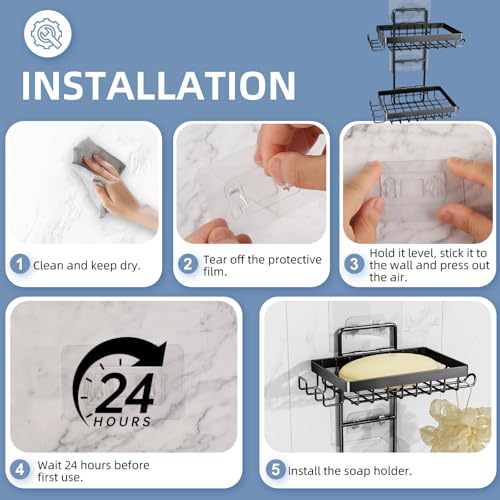 INSTALLATION

1 Clean and keep dry.

2 Tear off the protective film.

3 Hold it level, stick it to the wall and press out the air.

24 HOURS

4 Wait 24 hours before first use.

5 Install the soap holder.