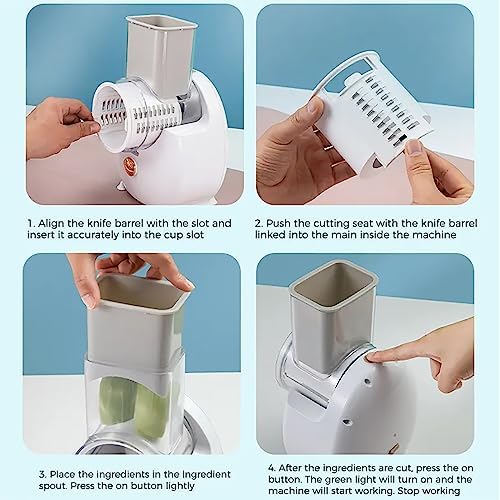 1. Align the knife barrel with the slot and insert it accurately into the cup slot

2. Push the cutting seat with the knife barrel linked into the main inside the machine

3. Place the ingredients in the ingredient spout. Press the on button lightly

4. After the ingredients are cut, press the on button. The green light will turn on and the machine will start working. Stop working