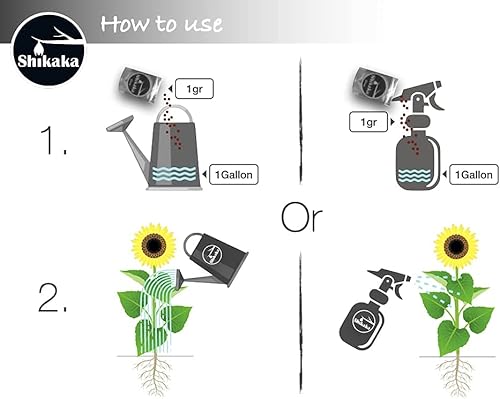 Shikaka

How to use

1.

1gr

1Gallon

1gr

1Gallon

Or

2.