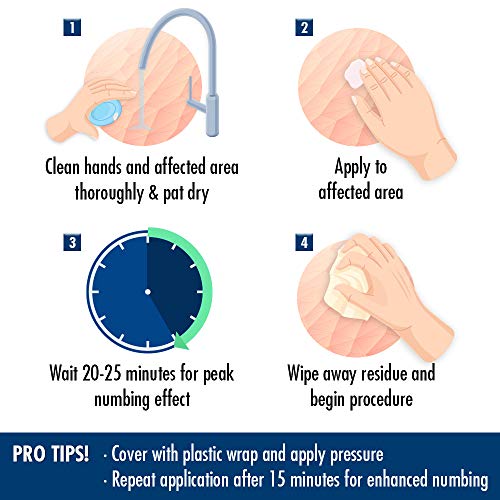 1

Clean hands and affected area thoroughly & pat dry

2

Apply to affected area

3

Wait 20-25 minutes for peak numbing effect

4

Wipe away residue and begin procedure

PRO TIPS! · Cover with plastic wrap and apply pressure
· Repeat application after 15 minutes for enhanced numbing