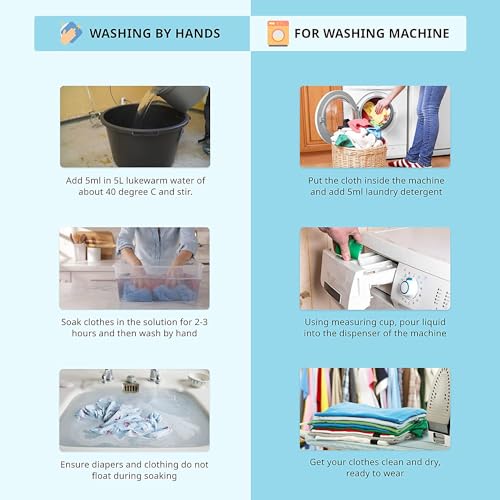 WASHING BY HANDS

Add 5ml in 5L lukewarm water of about 40 degree C and stir.

Soak clothes in the solution for 2-3 hours and then wash by hand

Ensure diapers and clothing do not float during soaking

FOR WASHING MACHINE

Put the cloth inside the machine and add 5ml laundry detergent

Using measuring cup, pour liquid into the dispenser of the machine

Get your clothes clean and dry, ready to wear