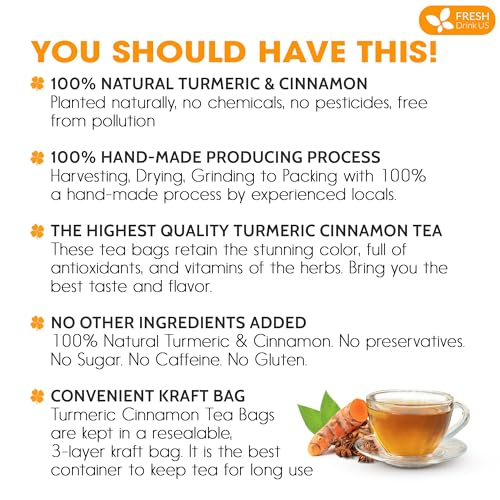 FRESH Drink US

YOU SHOULD HAVE THIS!

100% NATURAL TURMERIC & CINNAMON
Planted naturally, no chemicals, no pesticides, free from pollution

100% HAND-MADE PRODUCING PROCESS
Harvesting, Drying, Grinding to Packing with 100% a hand-made process by experienced locals.

THE HIGHEST QUALITY TURMERIC CINNAMON TEA
These tea bags retain the stunning color, full of antioxidants, and vitamins of the herbs. Bring you the best taste and flavor.

NO OTHER INGREDIENTS ADDED
100% Natural Turmeric & Cinnamon. No preservatives. No Sugar. No Caffeine. No Gluten.

CONVENIENT KRAFT BAG
Turmeric Cinnamon Tea Bags are kept in a resealable, 3-layer kraft bag. It is the best container to keep tea for long use