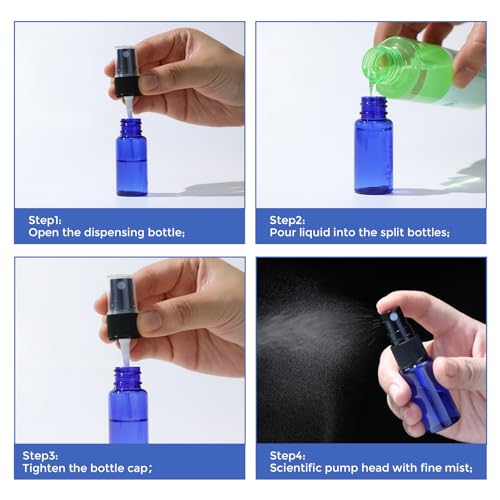 Step1:
Open the dispensing bottle;

Step2:
Pour liquid into the split bottles;

Step3:
Tighten the bottle cap;

Step4:
Scientific pump head with fine mist;