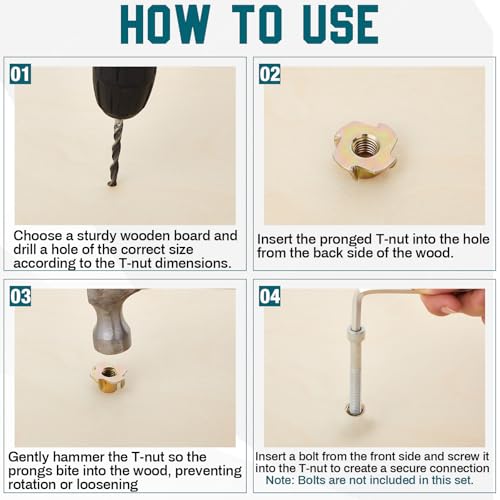 HOW TO USE

01

Choose a sturdy wooden board and drill a hole of the correct size according to the T-nut dimensions.

02

Insert the pronged T-nut into the hole from the back side of the wood.

03

Gently hammer the T-nut so the prongs bite into the wood, preventing rotation or loosening

04

Insert a bolt from the front side and screw it into the T-nut to create a secure connection
Note: Bolts are not included in this set.