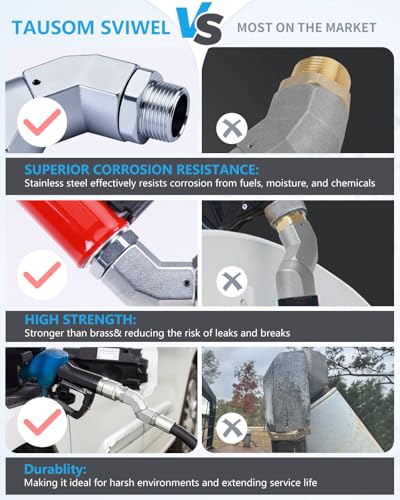 TAUSOM SVIWEL VS MOST ON THE MARKET

SUPERIOR CORROSION RESISTANCE:
Stainless steel effectively resists corrosion from fuels, moisture, and chemicals

HIGH STRENGTH:
Stronger than brass& reducing the risk of leaks and breaks

Durablity:
Making it ideal for harsh environments and extending service life