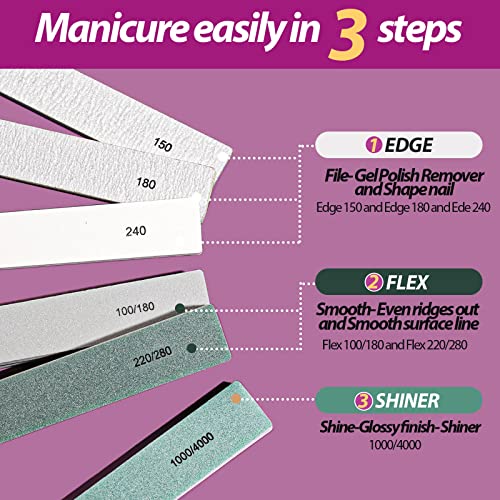 Manicure easily in 3 steps

150

180

240

100/180

220/280

1000/4000

1 EDGE

File- Gel Polish Remover and Shape nail

Edge 150 and Edge 180 and Ede 240

2 FLEX

Smooth- Even ridges out and Smooth surface line

Flex 100/180 and Flex 220/280

3 SHINER

Shine-Glossy finish-Shiner

1000/4000