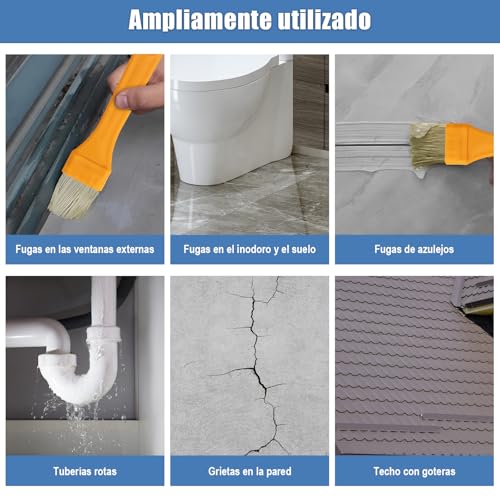 Ampliamente utilizado

Fugas en las ventanas externas

Fugas en el inodoro y el suelo

Fugas de azulejos

Tuberías rotas

Grietas en la pared

Techo con goteras