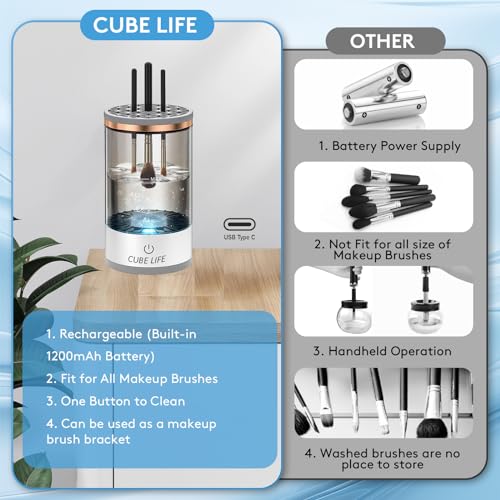 CUBE LIFE

CUBE LIFE

USB Type C

1. Rechargeable (Built-in 1200mAh Battery)

2. Fit for All Makeup Brushes

3. One Button to Clean

4. Can be used as a makeup brush bracket

OTHER

1. Battery Power Supply

2. Not Fit for all size of Makeup Brushes

3. Handheld Operation

4. Washed brushes are no place to store