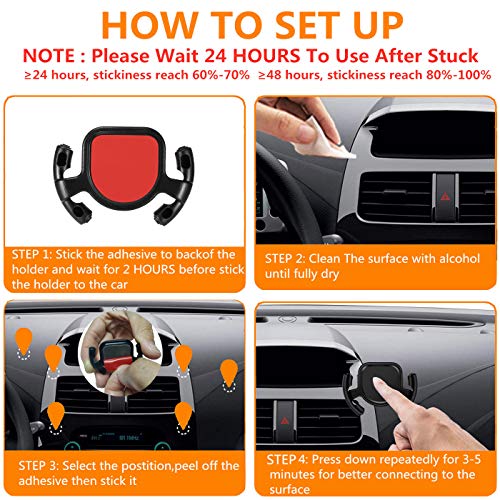 HOW TO SET UP

NOTE : Please Wait 24 HOURS To Use After Stuck

≥24 hours, stickiness reach 60%-70%  ≥48 hours, stickiness reach 80%-100%

STEP 1: Stick the adhesive to backof the holder and wait for 2 HOURS before stick the holder to the car

STEP 2: Clean The surface with alcohol until fully dry

STEP 3: Select the postition,peel off the adhesive then stick it

STEP 4: Press down repeatedly for 3-5 minutes for better connecting to the surface