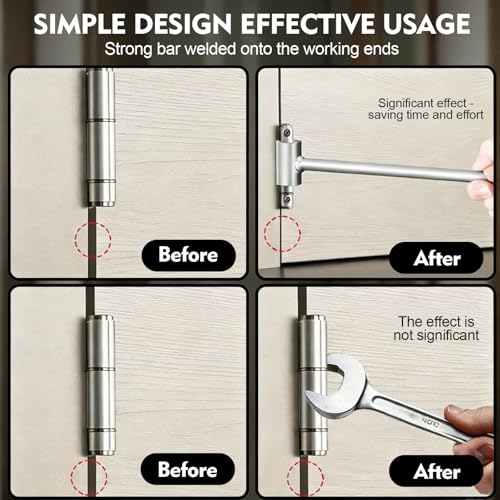 SIMPLE DESIGN EFFECTIVE USAGE

Strong bar welded onto the working ends

Before

Significant effect - saving time and effort

After

Before

The effect is not significant

After