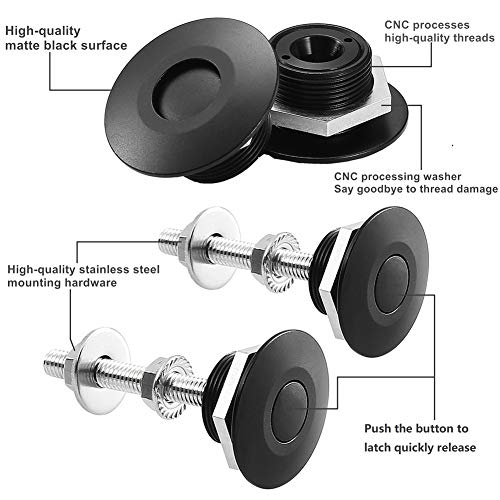 High-quality matte black surface

CNC processes high-quality threads

CNC processing washer
Say goodbye to thread damage

High-quality stainless steel mounting hardware

Push the button to latch quickly release