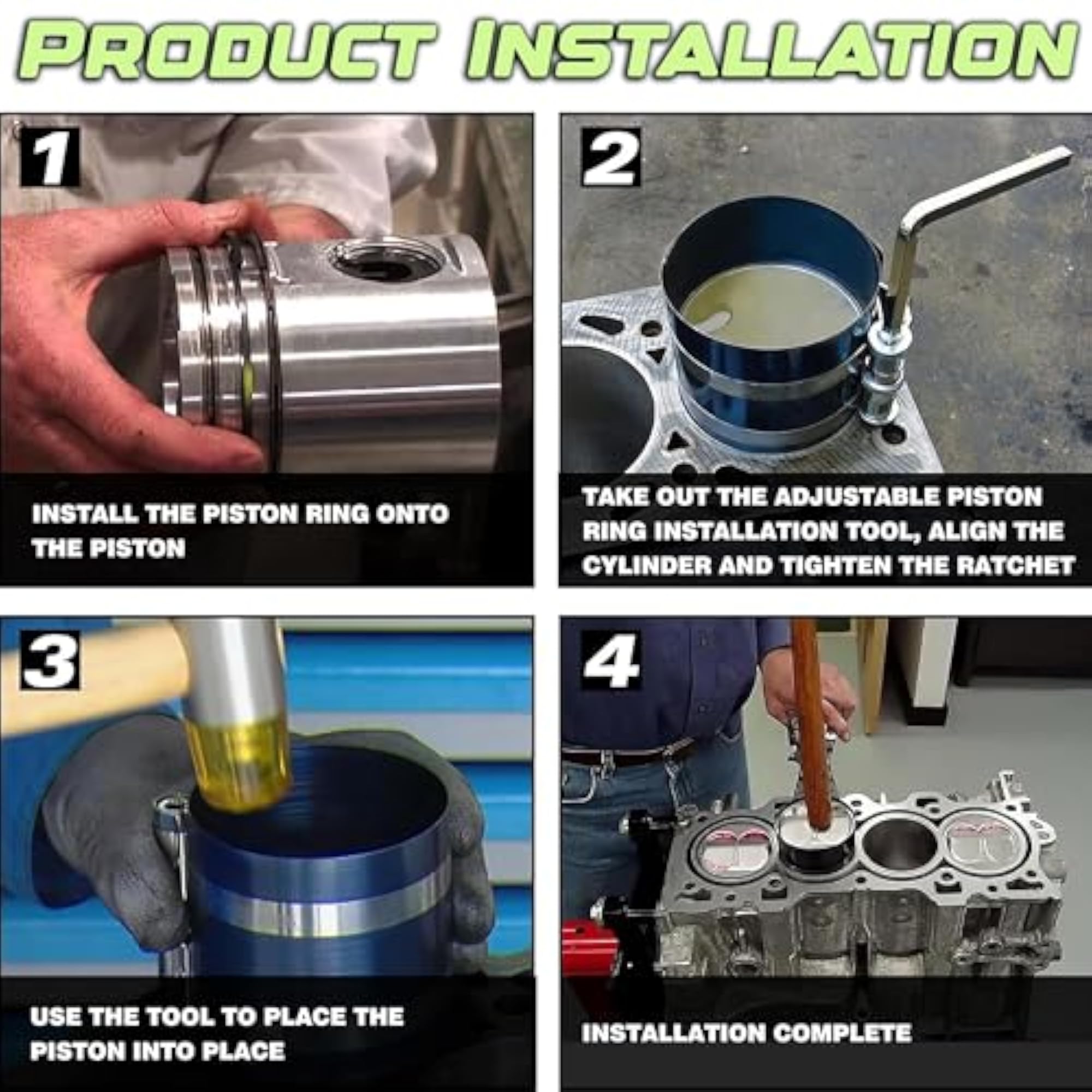 PRODUCT INSTALLATION

1

INSTALL THE PISTON RING ONTO THE PISTON

2

TAKE OUT THE ADJUSTABLE PISTON RING INSTALLATION TOOL, ALIGN THE CYLINDER AND TIGHTEN THE RATCHET

3

USE THE TOOL TO PLACE THE PISTON INTO PLACE

4

INSTALLATION COMPLETE