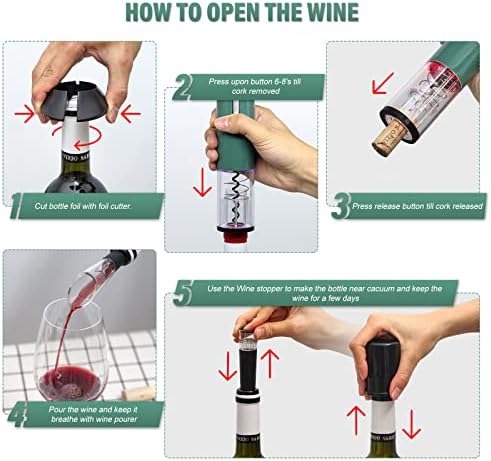 HOW TO OPEN THE WINE

1 Cut bottle foil with foil cutter.

2 Press upon button 6-8's till cork removed

3 Press release button till cork released

4 Pour the wine and keep it breathe with wine pourer

5 Use the Wine stopper to make the bottle near cacuum and keep the wine for a few days