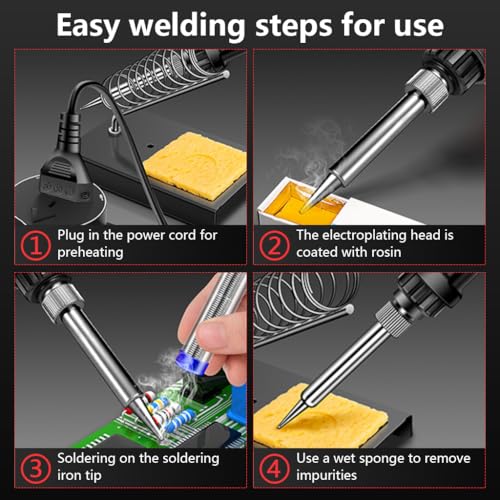 Easy welding steps for use

① Plug in the power cord for preheating

② The electroplating head is coated with rosin

③ Soldering on the soldering iron tip

④ Use a wet sponge to remove impurities