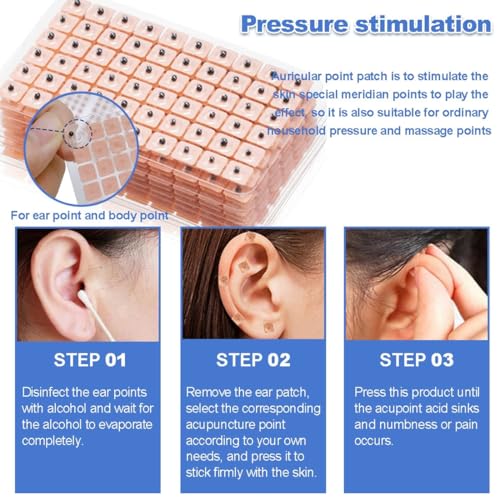 Pressure stimulation

Auricular point patch is to stimulate the skin special meridian points to play the effect, so it is also suitable for ordinary household pressure and massage points

For ear point and body point

STEP 01

Disinfect the ear points with alcohol and wait for the alcohol to evaporate completely.

STEP 02

Remove the ear patch, select the corresponding acupuncture point according to your own needs, and press it to stick firmly with the skin.

STEP 03

Press this product until the acupoint acid sinks and numbness or pain occurs.