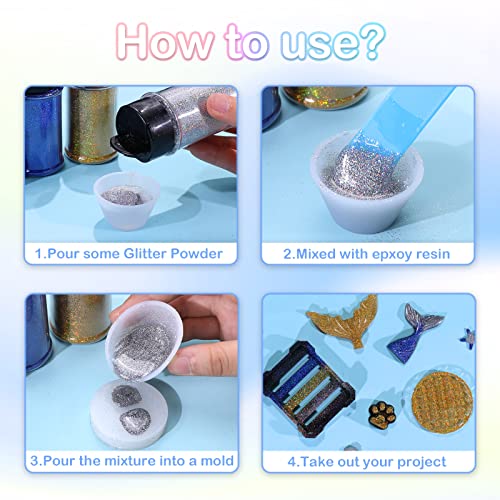 How to use?

1.Pour some Glitter Powder

2.Mixed with epxoy resin

3.Pour the mixture into a mold

4.Take out your project