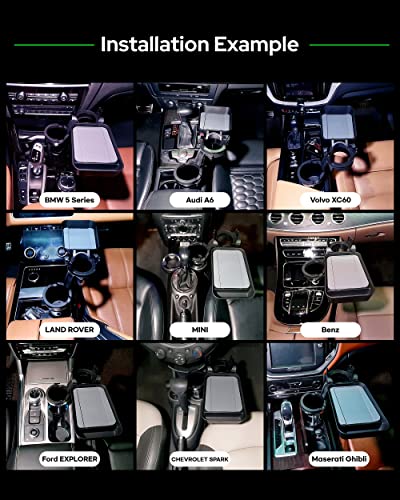 Installation Example

BMW 5 Series

Audi A6

Volvo XC60

LAND ROVER

MINI

Benz

Ford EXPLORER

CHEVROLET SPARK

Maserati Ghibli