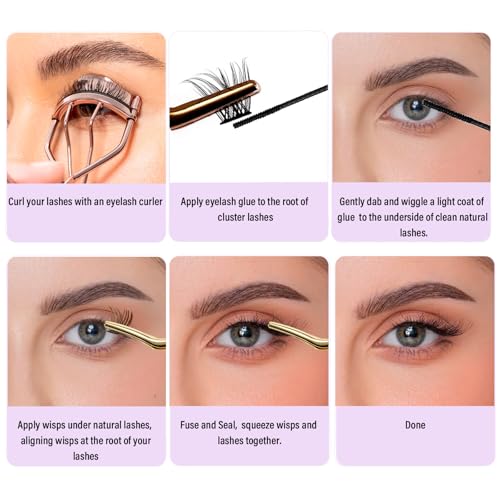 Curl your lashes with an eyelash curler

Apply eyelash glue to the root of cluster lashes

Gently dab and wiggle a light coat of glue to the underside of clean natural lashes.

Apply wisps under natural lashes, aligning wisps at the root of your lashes

Fuse and Seal, squeeze wisps and lashes together.

Done