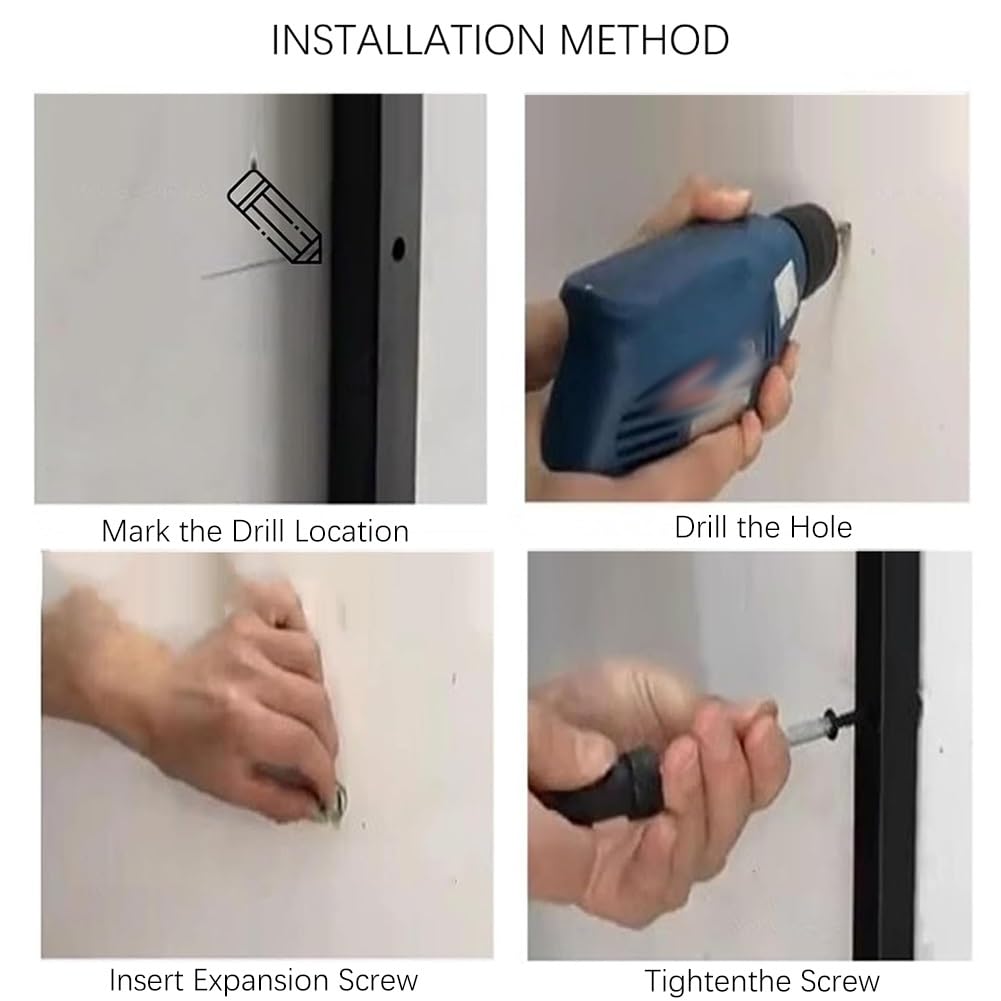 INSTALLATION METHOD

Mark the Drill Location

Drill the Hole

Insert Expansion Screw

Tightenthe Screw