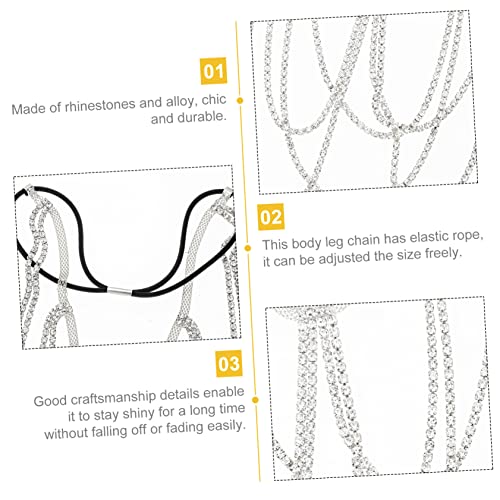 01

Made of rhinestones and alloy, chic and durable.

02

This body leg chain has elastic rope, it can be adjusted the size freely.

03

Good craftsmanship details enable it to stay shiny for a long time without falling off or fading easily.