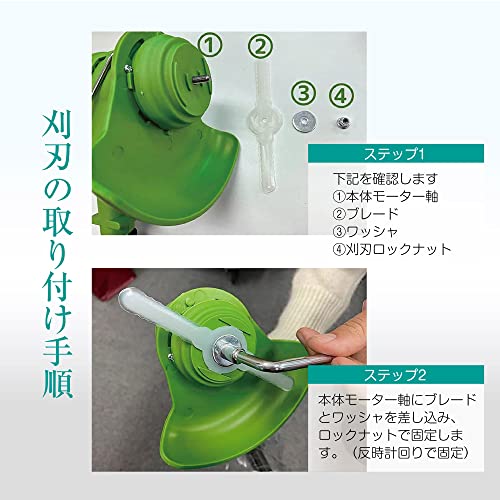 刈刃の取り付け手順

①

②

③

④

ステップ1

下記を確認します
①本体モーター軸
②ブレード
③ワッシャ
④刈刃ロックナット

ステップ2

本体モーター軸にブレードとワッシャを差し込み、ロックナットで固定します。（反時計回りで固定）