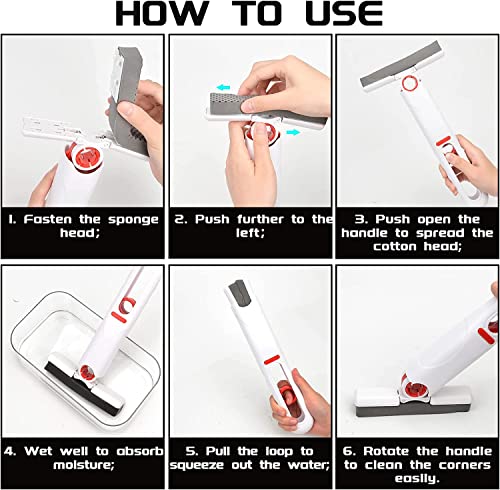 HOW TO USE

1. Fasten the sponge head;

2. Push further to the left;

3. Push open the handle to spread the cotton head;

4. Wet well to absorb moisture;

5. Pull the loop to squeeze out the water;

6. Rotate the handle to clean the corners easily.