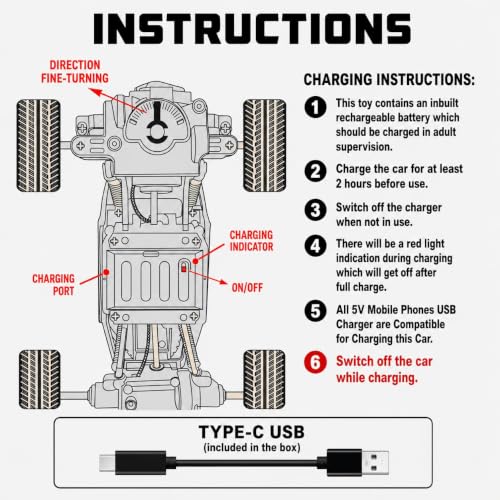 INSTRUCTIONS

DIRECTION FINE-TURNING

CHARGING INDICATOR

CHARGING PORT

ON/OFF

CHARGING INSTRUCTIONS:

1 This toy contains an inbuilt rechargeable battery which should be charged in adult supervision.

2 Charge the car for at least 2 hours before use.

3 Switch off the charger when not in use.

4 There will be a red light indication during charging which will get off after full charge.

5 All 5V Mobile Phones USB Charger are Compatible for Charging this Car.

6 Switch off the car while charging.

TYPE-C USB
(included in the box)