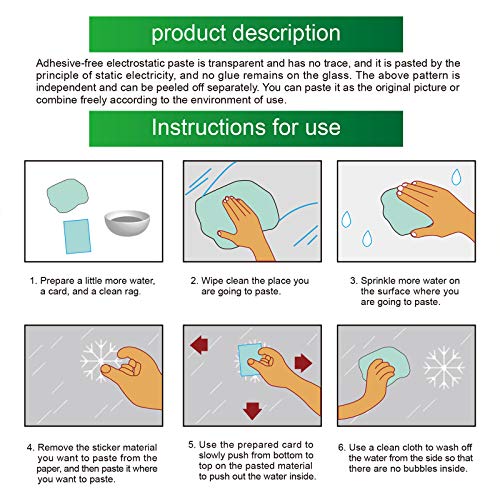 product description

Adhesive-free electrostatic paste is transparent and has no trace, and it is pasted by the principle of static electricity, and no glue remains on the glass. The above pattern is independent and can be peeled off separately. You can paste it as the original picture or combine freely according to the environment of use.

Instructions for use

1. Prepare a little more water, a card, and a clean rag.

2. Wipe clean the place you are going to paste.

3. Sprinkle more water on the surface where you are going to paste.

4. Remove the sticker material you want to paste from the paper, and then paste it where you want to paste.

5. Use the prepared card to slowly push from bottom to top on the pasted material to push out the water inside.

6. Use a clean cloth to wash off the water from the side so that there are no bubbles inside.