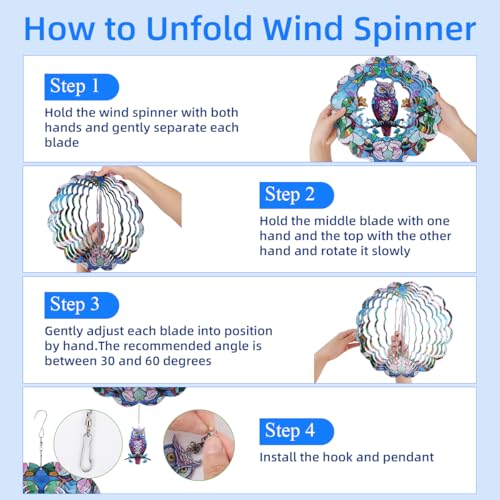 How to Unfold Wind Spinner

Step 1

Hold the wind spinner with both hands and gently separate each blade

Step 2

Hold the middle blade with one hand and the top with the other hand and rotate it slowly

Step 3

Gently adjust each blade into position by hand.The recommended angle is between 30 and 60 degrees

Step 4

Install the hook and pendant