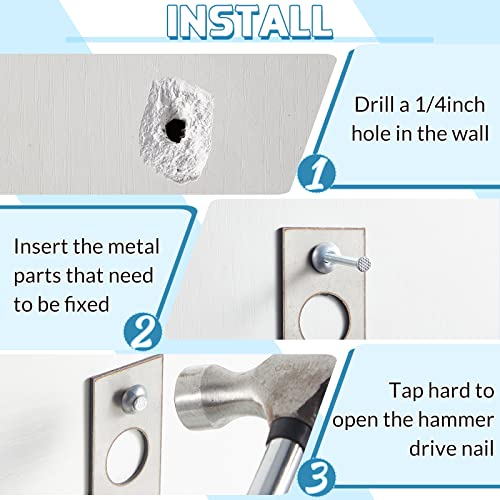 INSTALL

Drill a 1/4inch hole in the wall

1

Insert the metal parts that need to be fixed

2

Tap hard to open the hammer drive nail

3