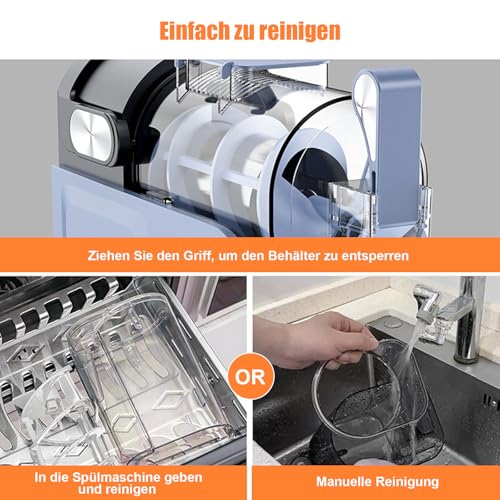 Einfach zu reinigen

Ziehen Sie den Griff, um den Behälter zu entsperren

OR

In die Spülmaschine geben und reinigen

Manuelle Reinigung