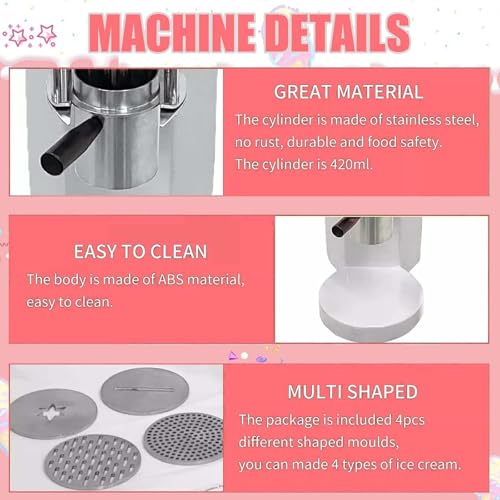 MACHINE DETAILS

GREAT MATERIAL

The cylinder is made of stainless steel, no rust, durable and food safety. The cylinder is 420ml.

EASY TO CLEAN

The body is made of ABS material, easy to clean.

MULTI SHAPED

The package is included 4pcs different shaped moulds, you can made 4 types of ice cream.