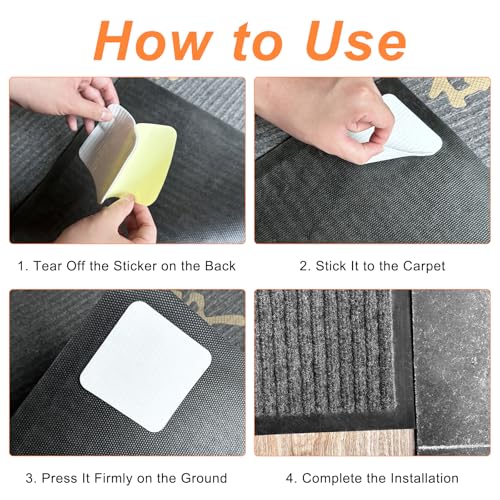 How to Use

1. Tear Off the Sticker on the Back

2. Stick It to the Carpet

3. Press It Firmly on the Ground

4. Complete the Installation