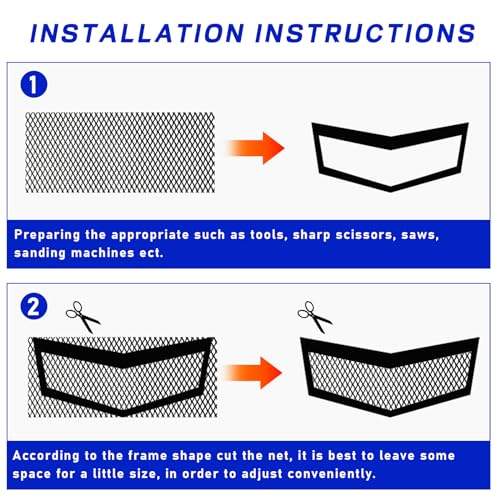 INSTALLATION INSTRUCTIONS

1

Preparing the appropriate such as tools, sharp scissors, saws, sanding machines ect.

2

According to the frame shape cut the net, it is best to leave some space for a little size, in order to adjust conveniently.