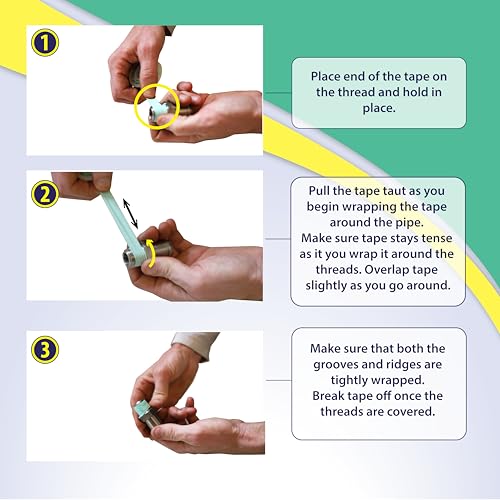 1

Place end of the tape on the thread and hold in place.

2

Pull the tape taut as you begin wrapping the tape around the pipe.
Make sure tape stays tense as it you wrap it around the threads. Overlap tape slightly as you go around.

3

Make sure that both the grooves and ridges are tightly wrapped.
Break tape off once the threads are covered.