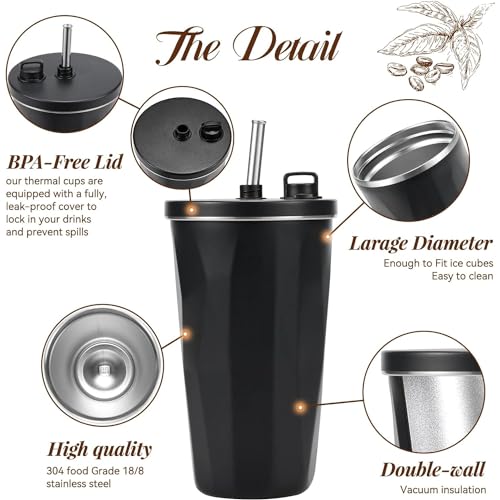 The Detail

BPA-Free Lid
our thermal cups are equipped with a fully, leak-proof cover to lock in your drinks and prevent spills

Larage Diameter
Enough to Fit ice cubes
Easy to clean

High quality
304 food Grade 18/8 stainless steel

Double-wall
Vacuum insulation