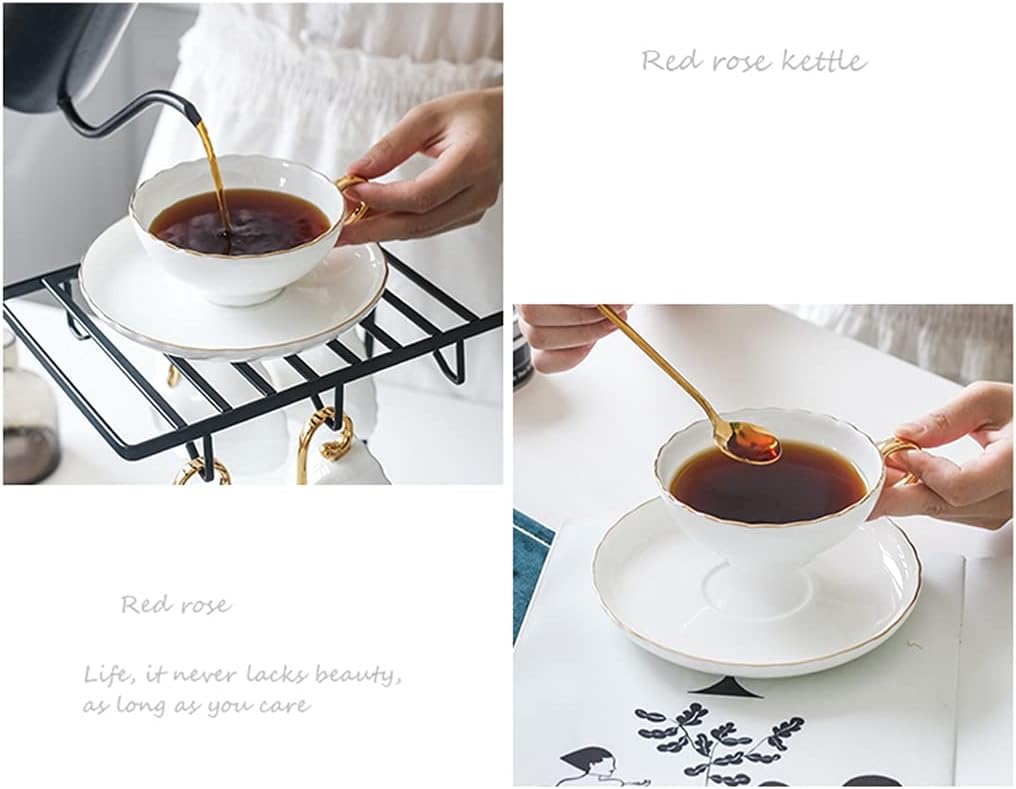 Red rose kettle

Red rose

Life, it never lacks beauty, as long as you care