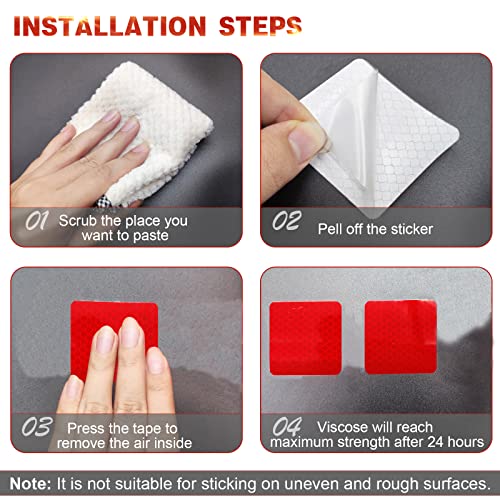 INSTALLATION STEPS

01 Scrub the place you want to paste

02 Pell off the sticker

03 Press the tape to remove the air inside

04 Viscose will reach maximum strength after 24 hours

Note: It is not suitable for sticking on uneven and rough surfaces.